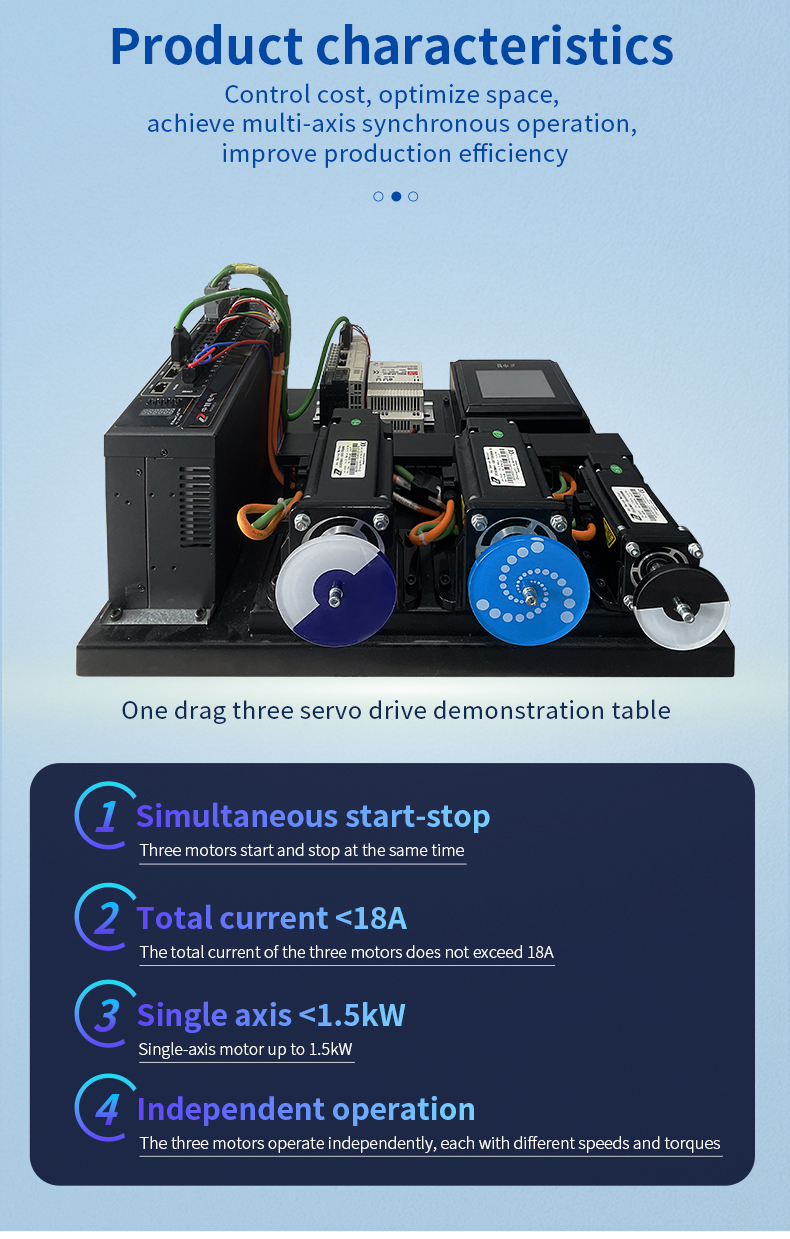 Product characteristics

Control cost, optimize space, achieve multi-axis synchronous operation, improve production efficiency

One drag three servo drive demonstration table

1 Simultaneous start-stop
Three motors start and stop at the same time

2 Total current <18A
The total current of the three motors does not exceed 18A

3 Single axis <1.5kW
Single-axis motor up to 1.5kW

4 Independent operation
The three motors operate independently, each with different speeds and torques